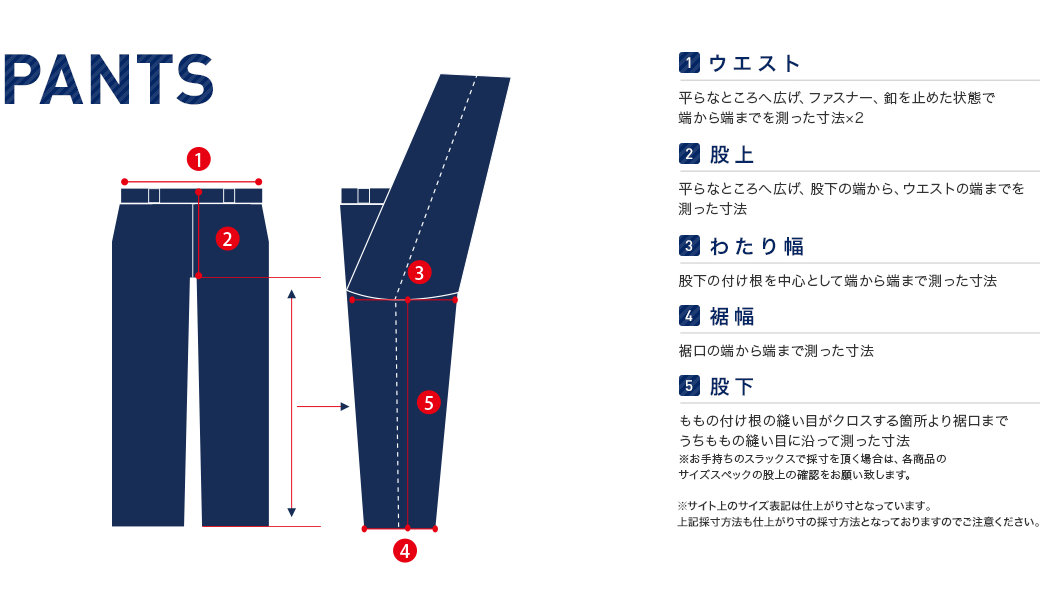 PANTS

1

2

3

5

4

1 ウエスト

平らなところへ広げ、ファスナー、釦を止めた状態で端から端までを測った寸法×2

2 股上

平らなところへ広げ、股下の端から、ウエストの端までを測った寸法

3 わたり幅

股下の付け根を中心として端から端まで測った寸法

4 裾幅

裾口の端から端まで測った寸法

5 股下

ももの付け根の縫い目がクロスする箇所より裾口までうちももの縫い目に沿って測った寸法
※お手持ちのスラックスで採寸を頂く場合は、各商品のサイズスペックの股上の確認をお願い致します。

※サイト上のサイズ表記は仕上がり寸となっています。
上記採寸方法も仕上がり寸の採寸方法となっておりますのでご注意ください。